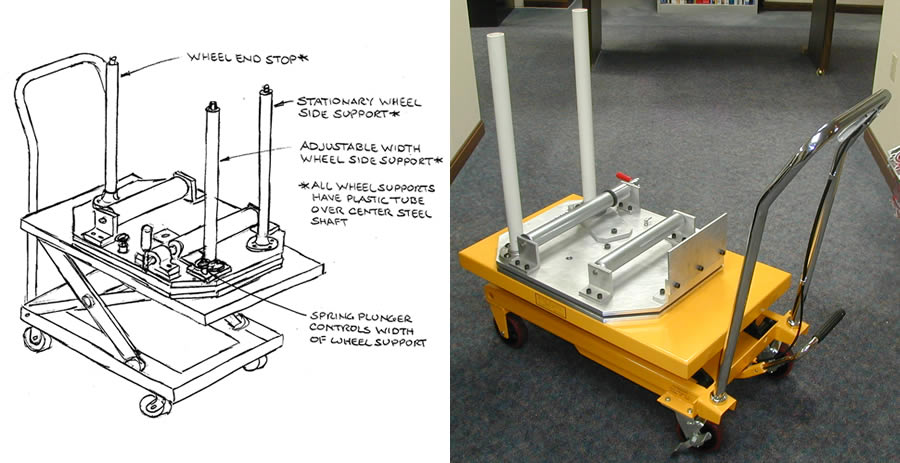 WHEEL END STOP*

STATIONARY WHEEL SIDE SUPPORT*

ADJUSTABLE WIDTH WHEEL SIDE SUPPORT*

*ALL WHEEL SUPPORTS HAVE PLASTIC TUBE OVER CENTER STEEL SHAFT

SPRING PLUNGER CONTROLS WIDTH OF WHEEL SUPPORT